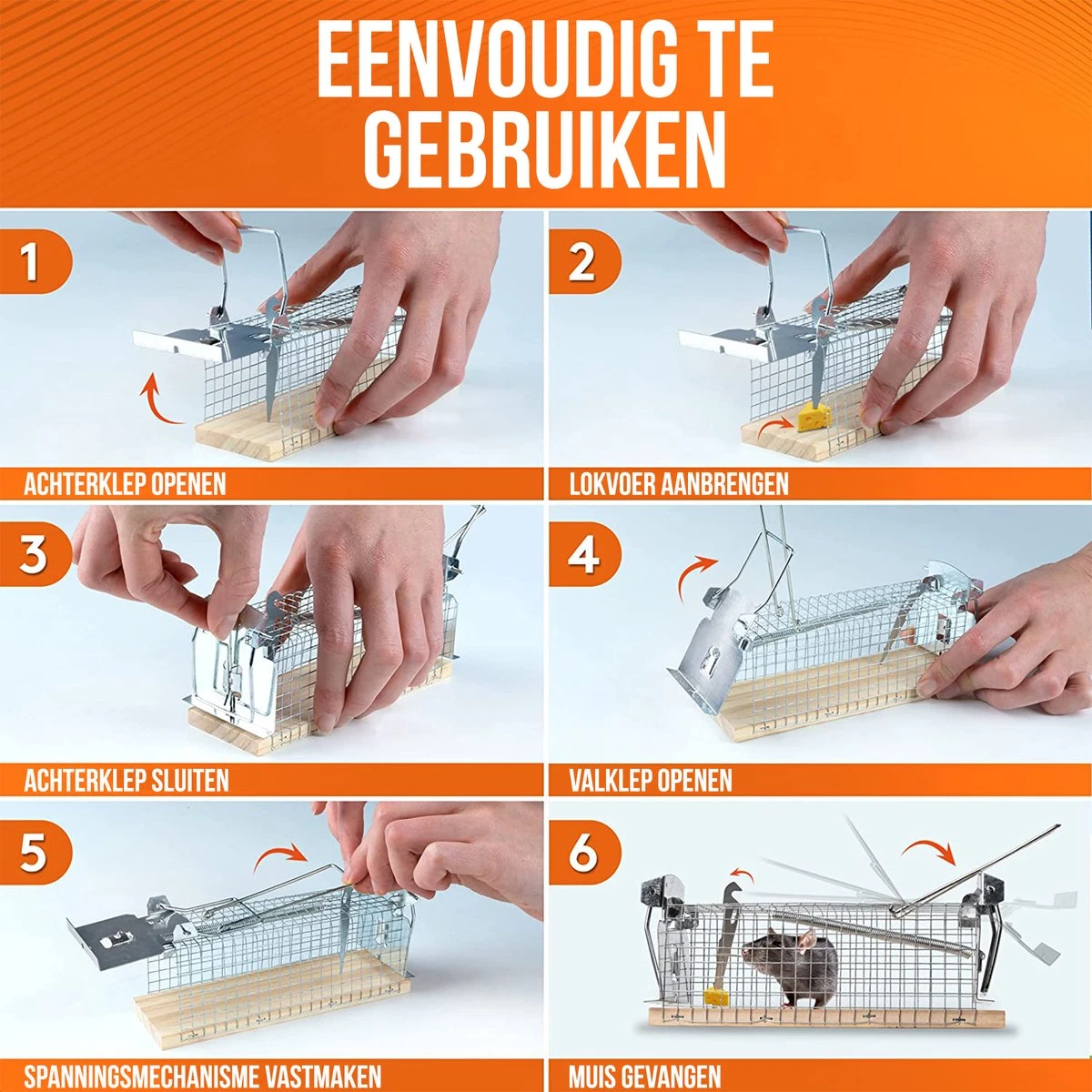 EENVOUDIG TE GEBRUIKEN

1

ACHTERKLEP OPENEN

2

LOKVOER AANBRENGEN

3

ACHTERKLEP SLUITEN

4

VALKLEP OPENEN

5

SPANNINGSMECHANISME VASTMAKEN

6

MUIS GEVANGEN